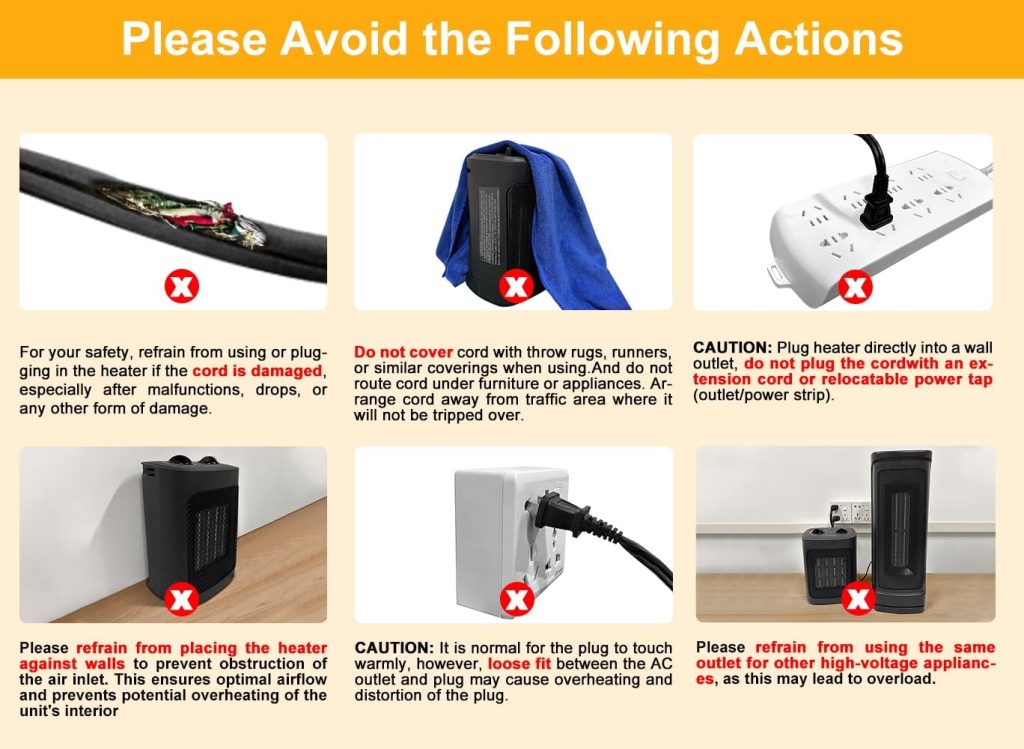 Please Avoid the Following Actions

For your safety, refrain from using or plugging in the heater if the cord is damaged, especially after malfunctions, drops, or any other form of damage.

Do not cover cord with throw rugs, runners, or similar coverings when using.And do not route cord under furniture or appliances. Arrange cord away from traffic area where it will not be tripped over.

CAUTION: Plug heater directly into a wall outlet, do not plug the cordwith an extension cord or relocatable power tap (outlet/power strip).

Please refrain from placing the heater against walls to prevent obstruction of the air inlet. This ensures optimal airflow and prevents potential overheating of the unit's interior

CAUTION: It is normal for the plug to touch warmly, however, loose fit between the AC outlet and plug may cause overheating and distortion of the plug.

Please refrain from using the same outlet for other high-voltage appliances, as this may lead to overload.